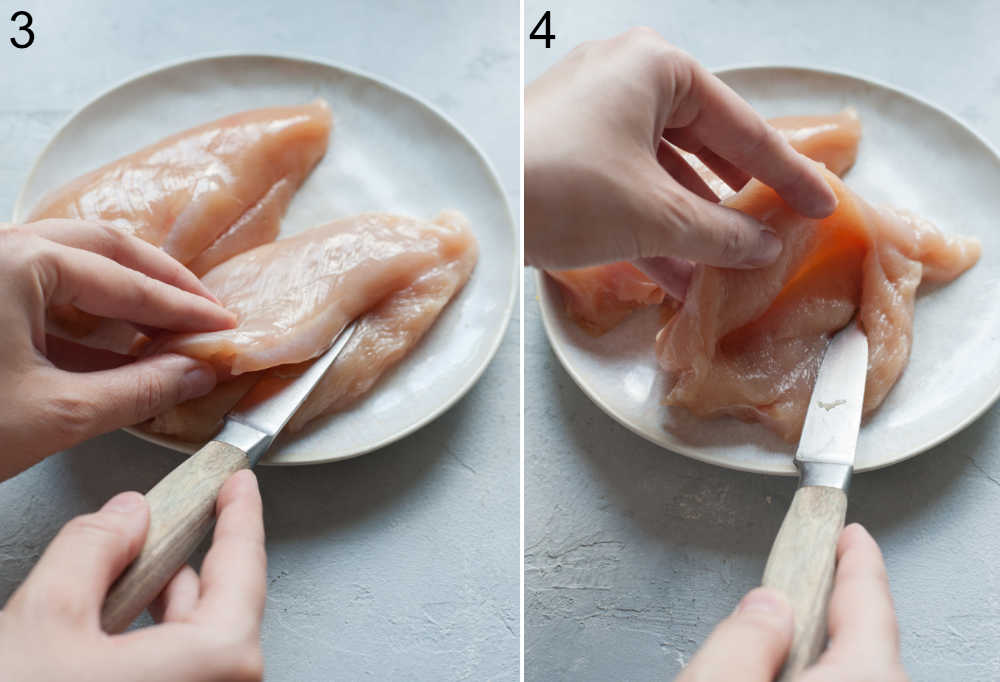 3

4