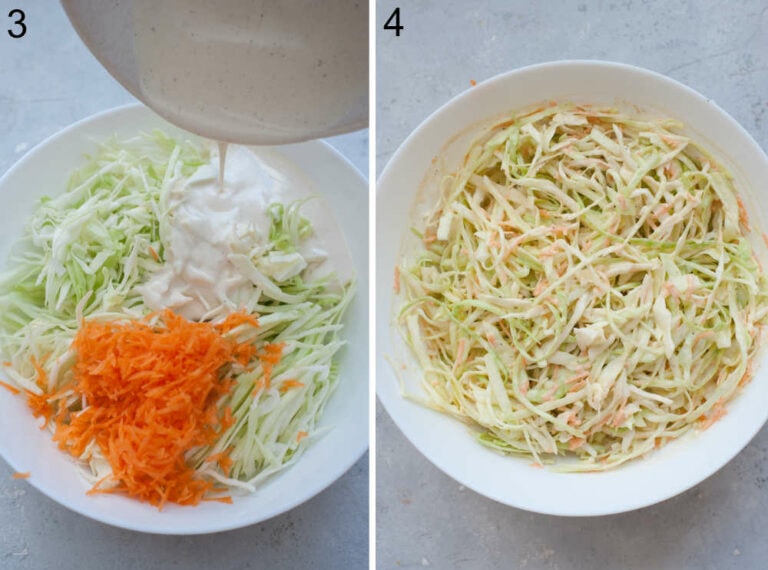 3

4