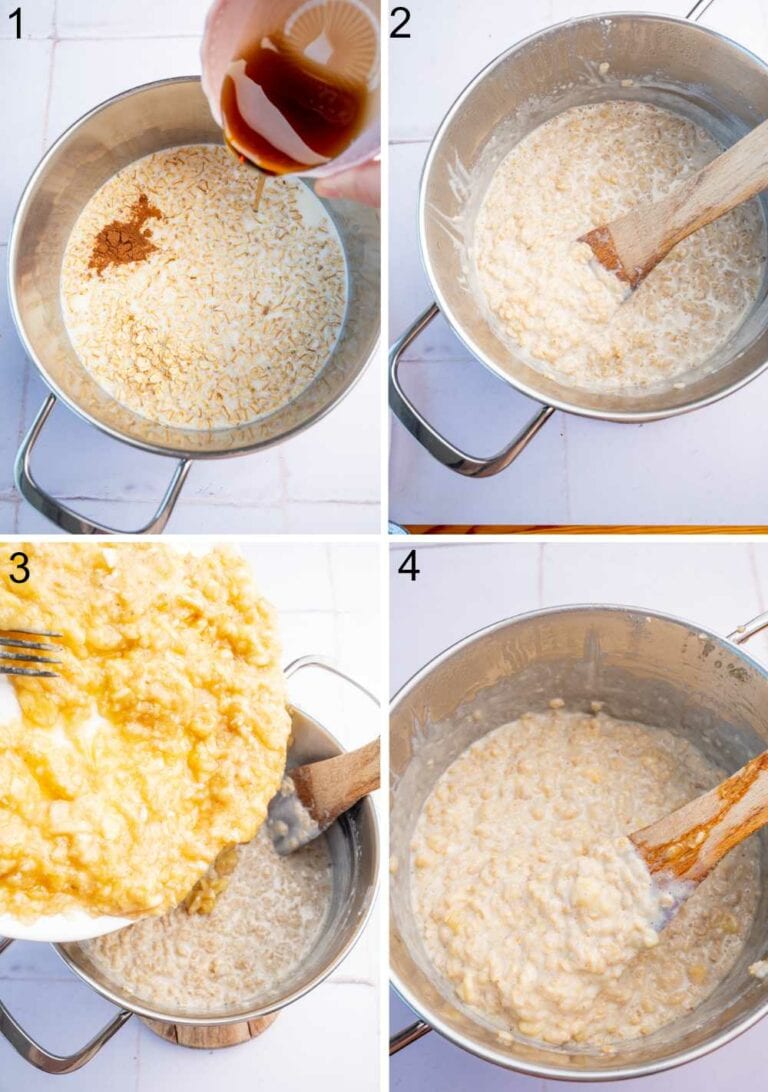 1
2
3
4